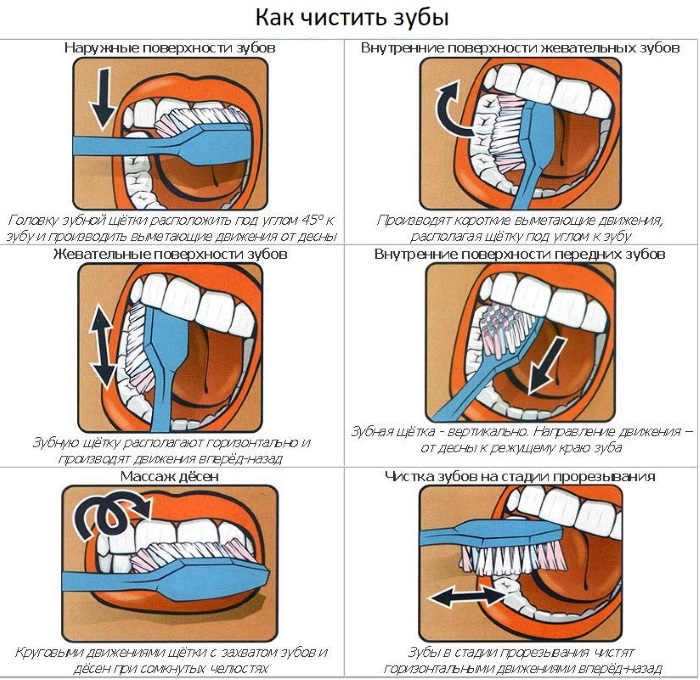 Как чистить зубы

Наружные поверхности зубов

Головку зубной щётки расположить под углом 45° к зубу и производить выметающие движения от десны

Внутренние поверхности жевательных зубов

Производят короткие выметающие движения, располагая щётку под углом к зубу

Жевательные поверхности зубов

Зубную щётку располагают горизонтально и производят движения вперёд-назад

Внутренние поверхности передних зубов

Зубная щётка - вертикально. Направление движения – от десны к режущему краю зуба

Массаж дёсен

Круговыми движениями щётки с захватом зубов и дёсен при сомкнутых челюстях

Чистка зубов на стадии прорезывания

Зубы в стадии прорезывания чистят горизонтальными движениями вперёд-назад