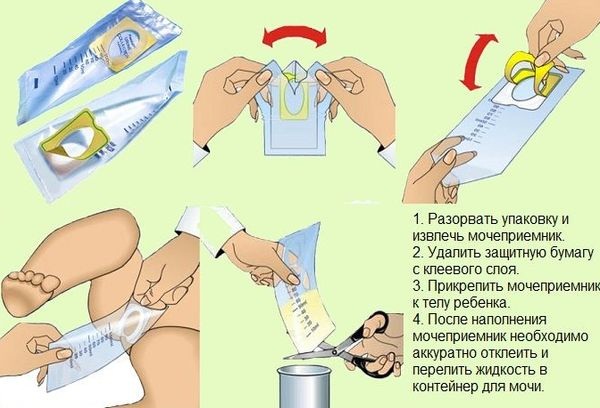 1. Разорвать упаковку и извлечь мочеприемник.
2. Удалить защитную бумагу с клеевого слоя.
3. Прикрепить мочеприемник к телу ребенка.
4. После наполнения мочеприемник необходимо аккуратно отклеить и перелить жидкость в контейнер для мочи.